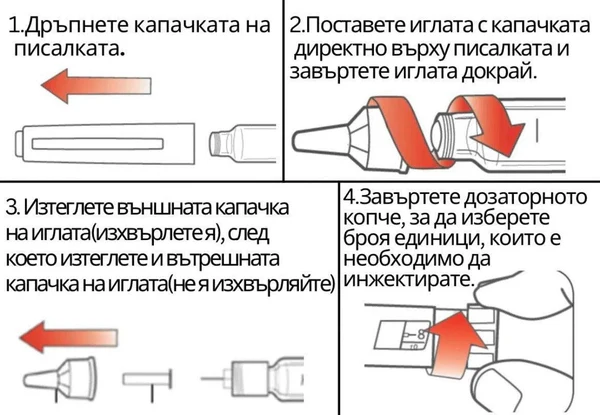 1.Дръпнете капачката на писалката.

2.Поставете иглата с капачката директно върху писалката и завъртете иглата докрай.

3. Изтеглете външната капачка на иглата(изхвърлете я), след което изтеглете и вътрешната капачка на иглата(не я изхвърляйте)

4.Завъртете дозаторното копче, за да изберете броя единици, които е необходимо да инжектирате.

8

10